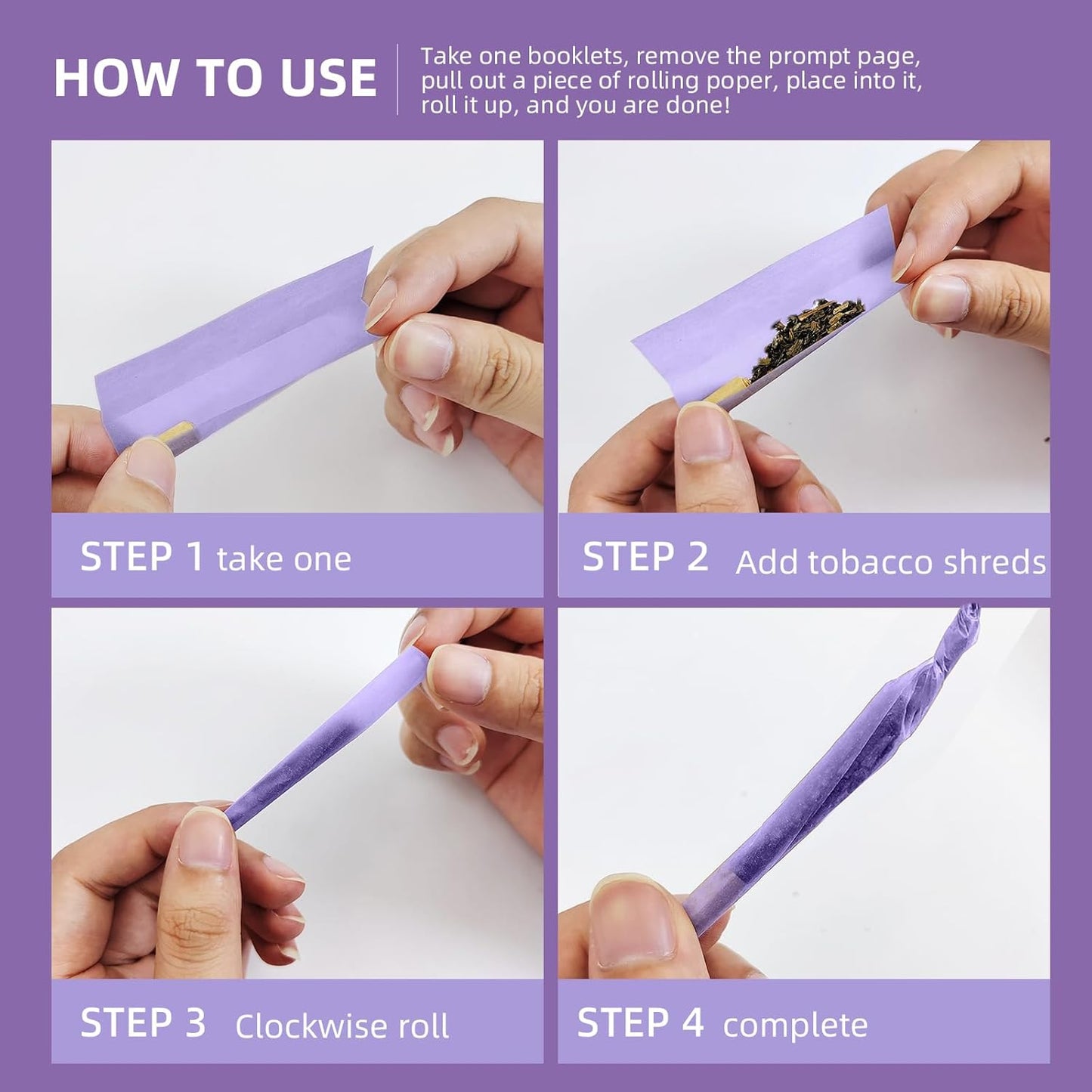 HOW TO USE

Take one booklets, remove the prompt page, pull out a piece of rolling poper, place into it, roll it up, and you are done!

STEP 1 take one

STEP 2 Add tobacco shreds

STEP 3 Clockwise roll

STEP 4 complete